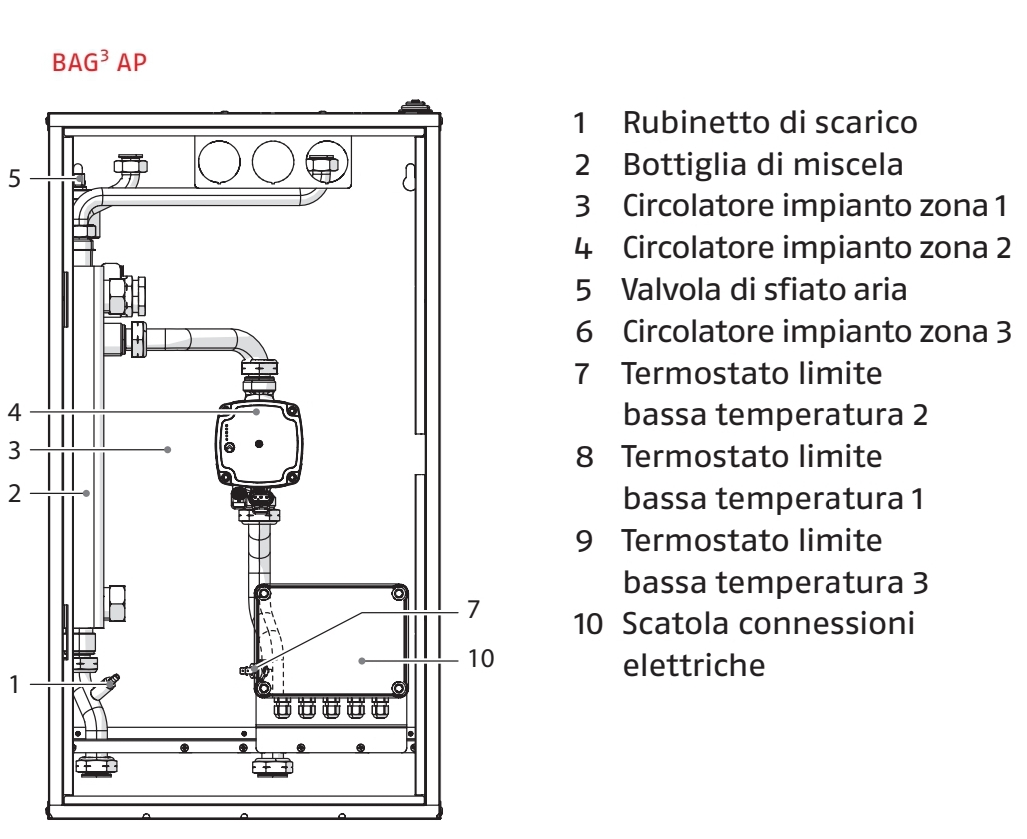 BAG$^3$ AP

5
4
3
2
1
7
10

1 Rubinetto di scarico
2 Bottiglia di miscela
3 Circolatore impianto zona 1
4 Circolatore impianto zona 2
5 Valvola di sfiato aria
6 Circolatore impianto zona 3
7 Termostato limite bassa temperatura 2
8 Termostato limite bassa temperatura 1
9 Termostato limite bassa temperatura 3
10 Scatola connessioni elettriche